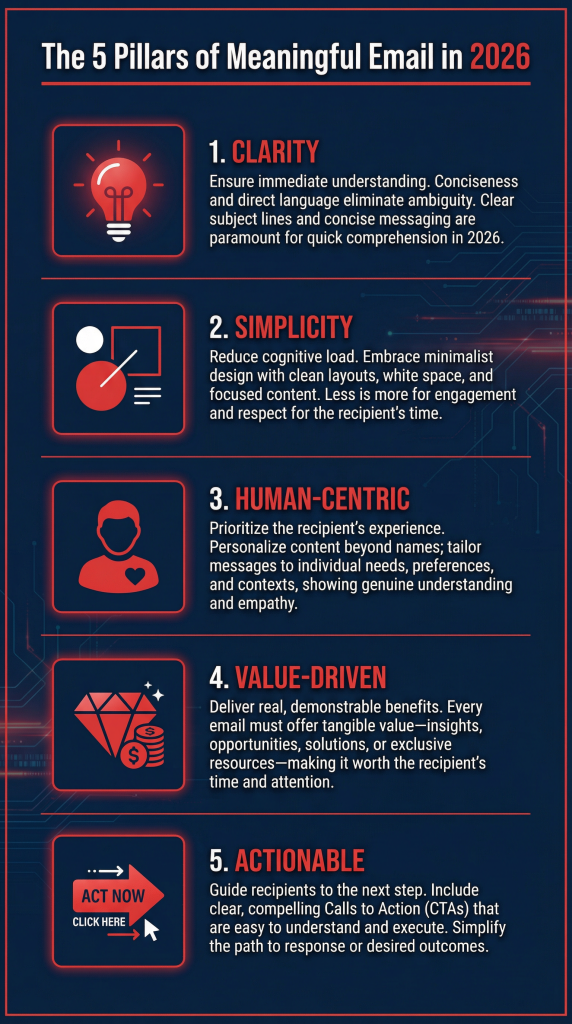 The 5 Pillars of Meaningful Email in 2026

1. CLARITY

Ensure immediate understanding. Conciseness and direct language eliminate ambiguity. Clear subject lines and concise messaging are paramount for quick comprehension in 2026.

2. SIMPLICITY

Reduce cognitive load. Embrace minimalist design with clean layouts, white space, and focused content. Less is more for engagement and respect for the recipient's time.

3. HUMAN-CENTRIC

Prioritize the recipient's experience. Personalize content beyond names; tailor messages to individual needs, preferences, and contexts, showing genuine understanding and empathy.

4. VALUE-DRIVEN

Deliver real, demonstrable benefits. Every email must offer tangible value—insights, opportunities, solutions, or exclusive resources—making it worth the recipient's time and attention.

ACT NOW
CLICK HERE

5. ACTIONABLE

Guide recipients to the next step. Include clear, compelling Calls to Action (CTAs) that are easy to understand and execute. Simplify the path to response or desired outcomes.